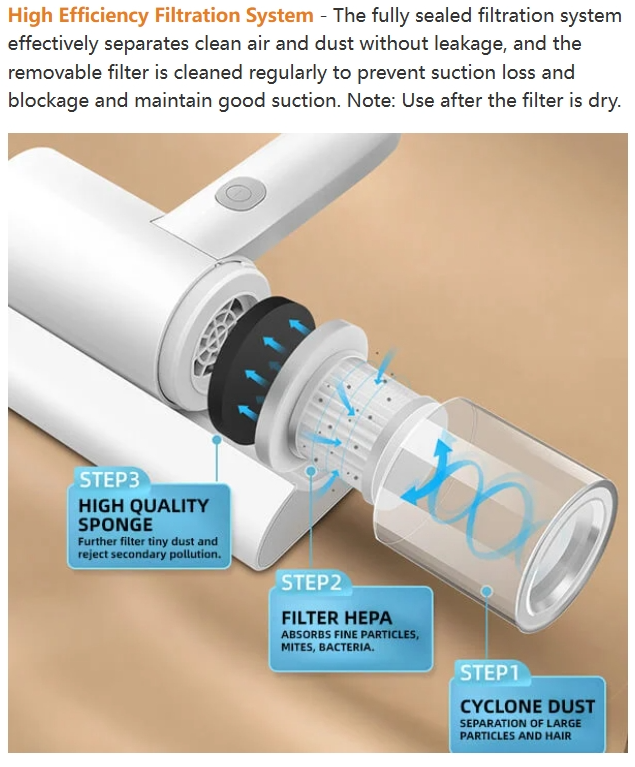 High Efficiency Filtration System - The fully sealed filtration system effectively separates clean air and dust without leakage, and the removable filter is cleaned regularly to prevent suction loss and blockage and maintain good suction. Note: Use after the filter is dry.

STEP3
HIGH QUALITY SPONGE
Further filter tiny dust and reject secondary pollution.

STEP2
FILTER HEPA
ABSORBS FINE PARTICLES, MITES, BACTERIA.

STEP1
CYCLONE DUST
SEPARATION OF LARGE PARTICLES AND HAIR