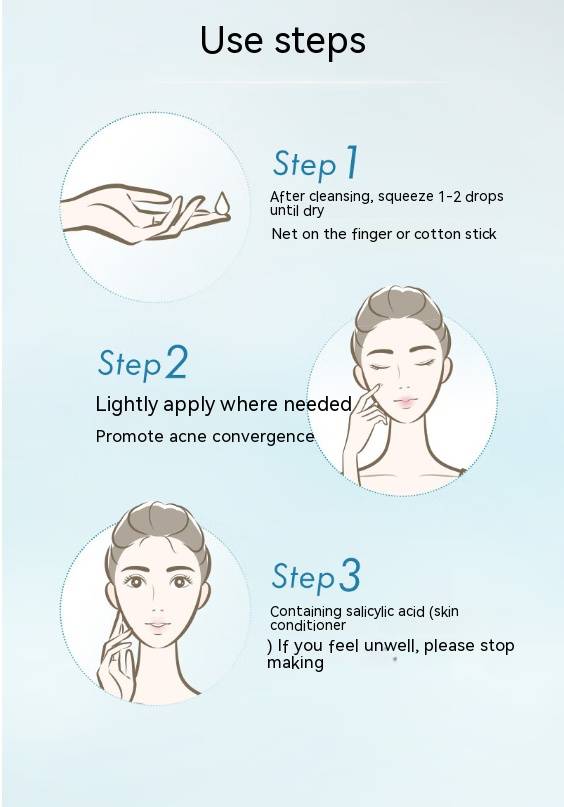 Use steps

Step 1

After cleansing, squeeze 1-2 drops until dry

Net on the finger or cotton stick

Step 2

Lightly apply where needed

Promote acne convergence

Step 3

Containing salicylic acid (skin conditioner

) If you feel unwell, please stop making