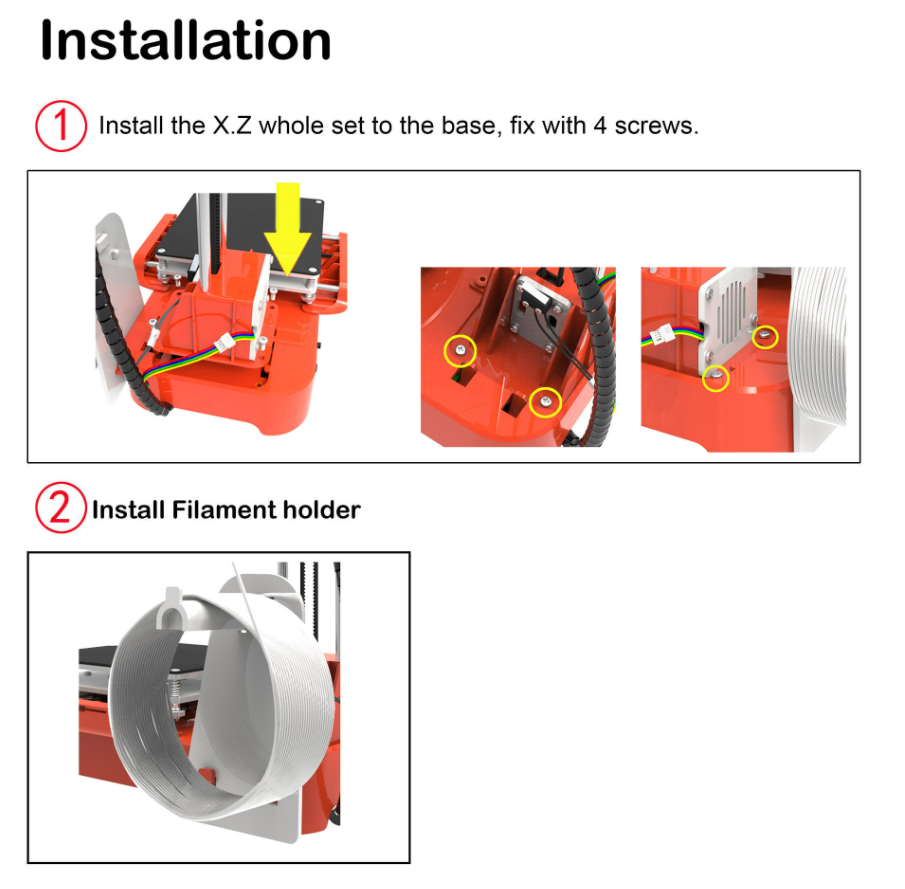 Installation

1 Install the X.Z whole set to the base, fix with 4 screws.

2 Install Filament holder