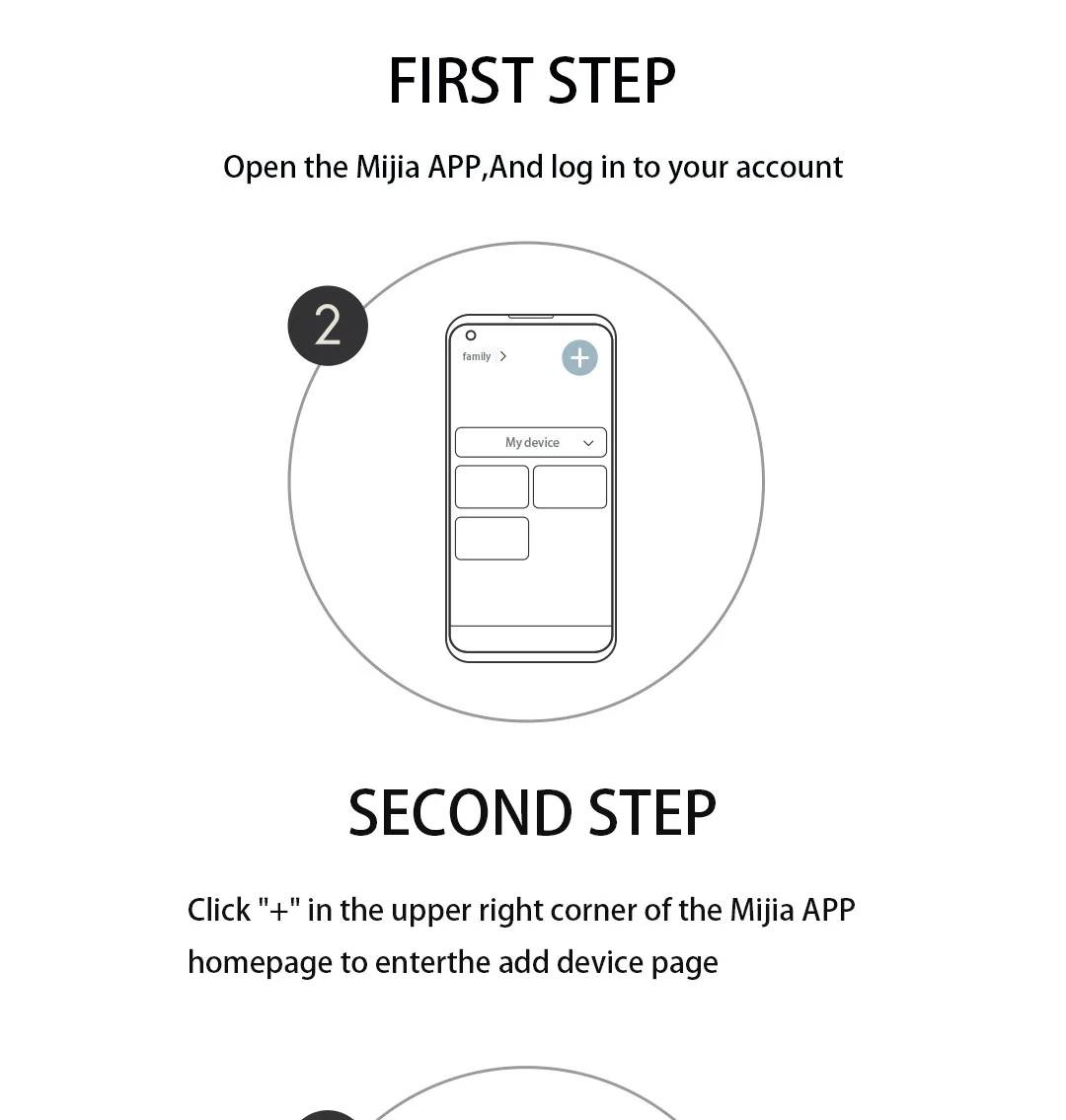 FIRST STEP

Open the Mijia APP,And log in to your account

2

family >

+

My device

SECOND STEP

Click "+" in the upper right corner of the Mijia APP homepage to enterthe add device page