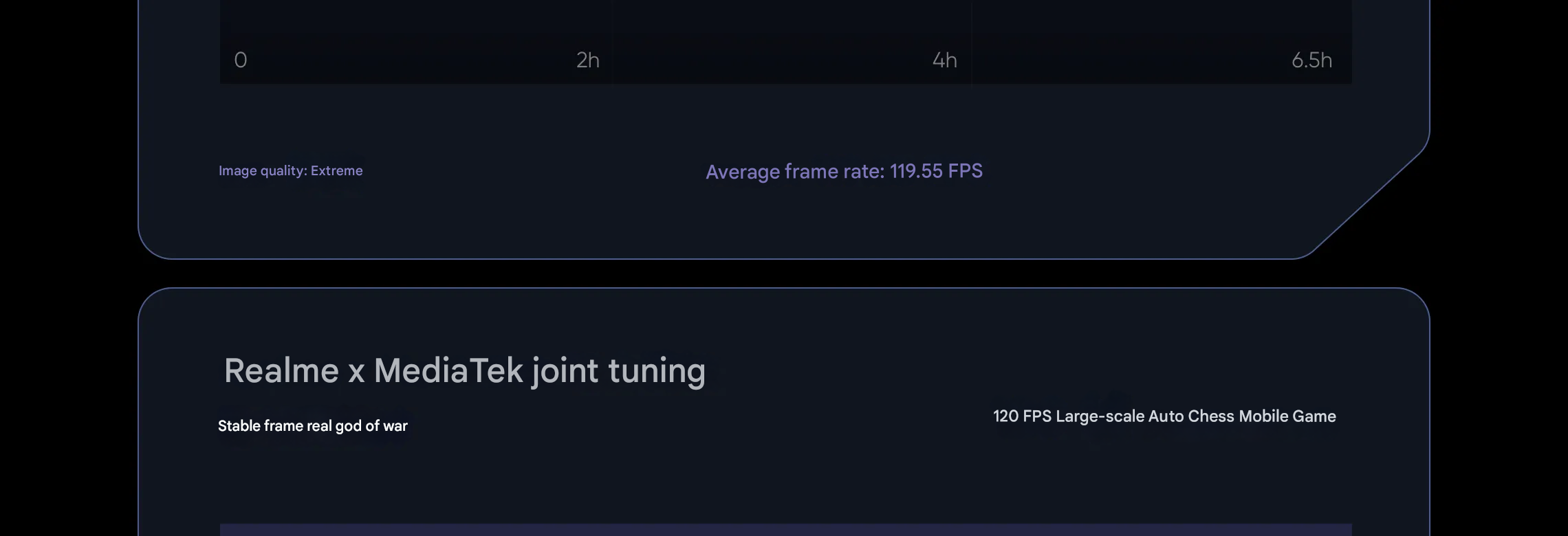 0
2h
4h
6.5h

Image quality: Extreme

Average frame rate: 119.55 FPS

Realme x MediaTek joint tuning

Stable frame real god of war

120 FPS Large-scale Auto Chess Mobile Game