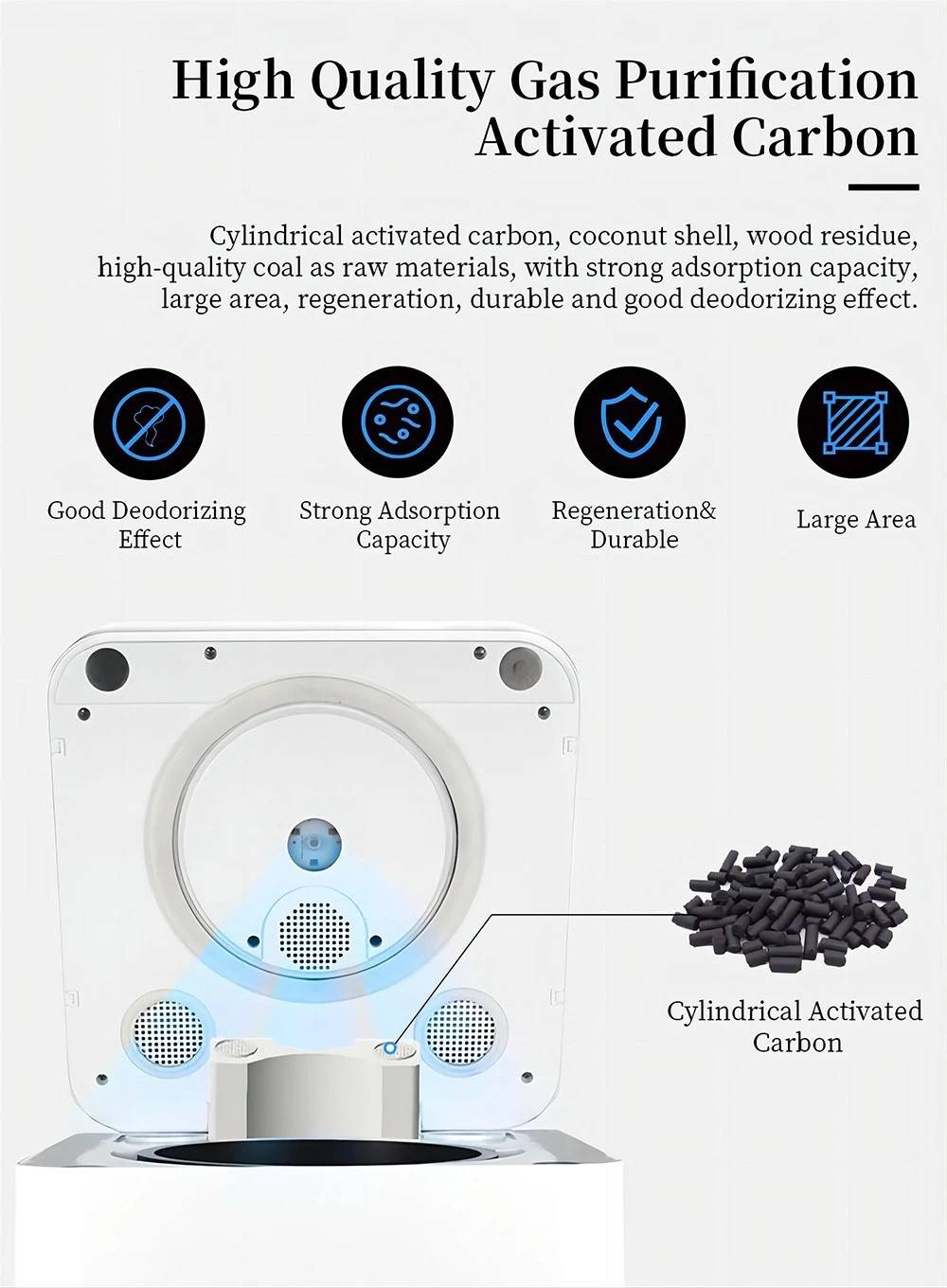 High Quality Gas Purification Activated Carbon

Cylindrical activated carbon, coconut shell, wood residue, high-quality coal as raw materials, with strong adsorption capacity, large area, regeneration, durable and good deodorizing effect.

Good Deodorizing Effect

Strong Adsorption Capacity

Regeneration& Durable

Large Area

Cylindrical Activated Carbon