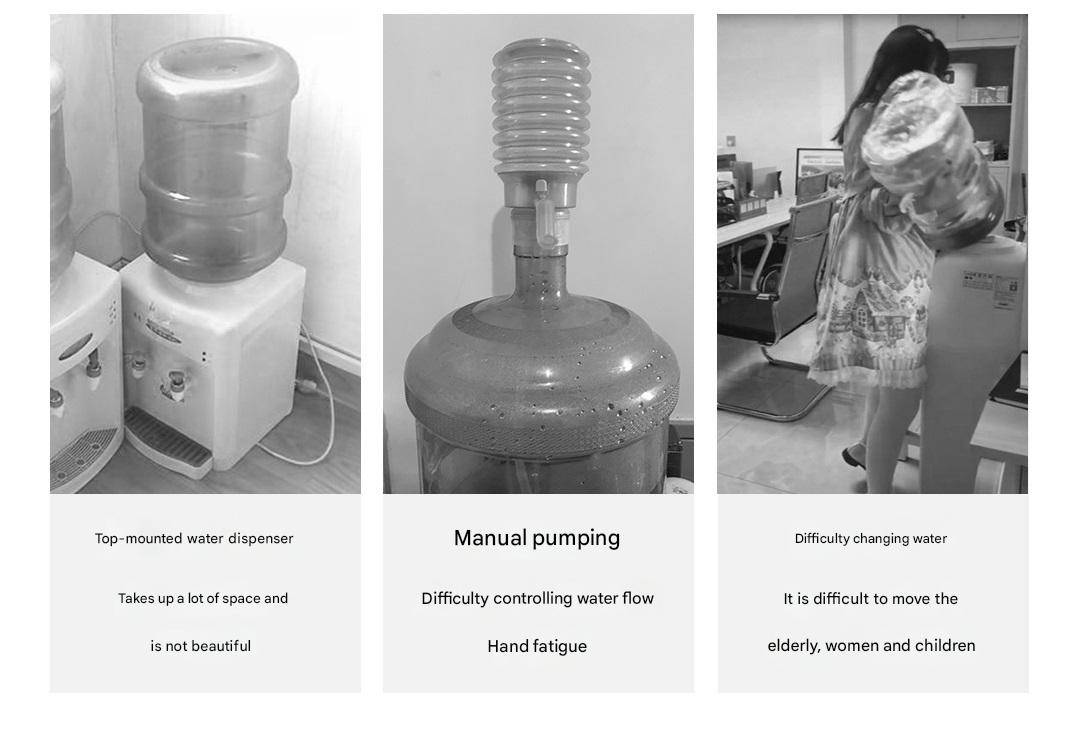 Top-mounted water dispenser

Takes up a lot of space and

is not beautiful

Manual pumping

Difficulty controlling water flow

Hand fatigue

Difficulty changing water

It is difficult to move the

elderly, women and children