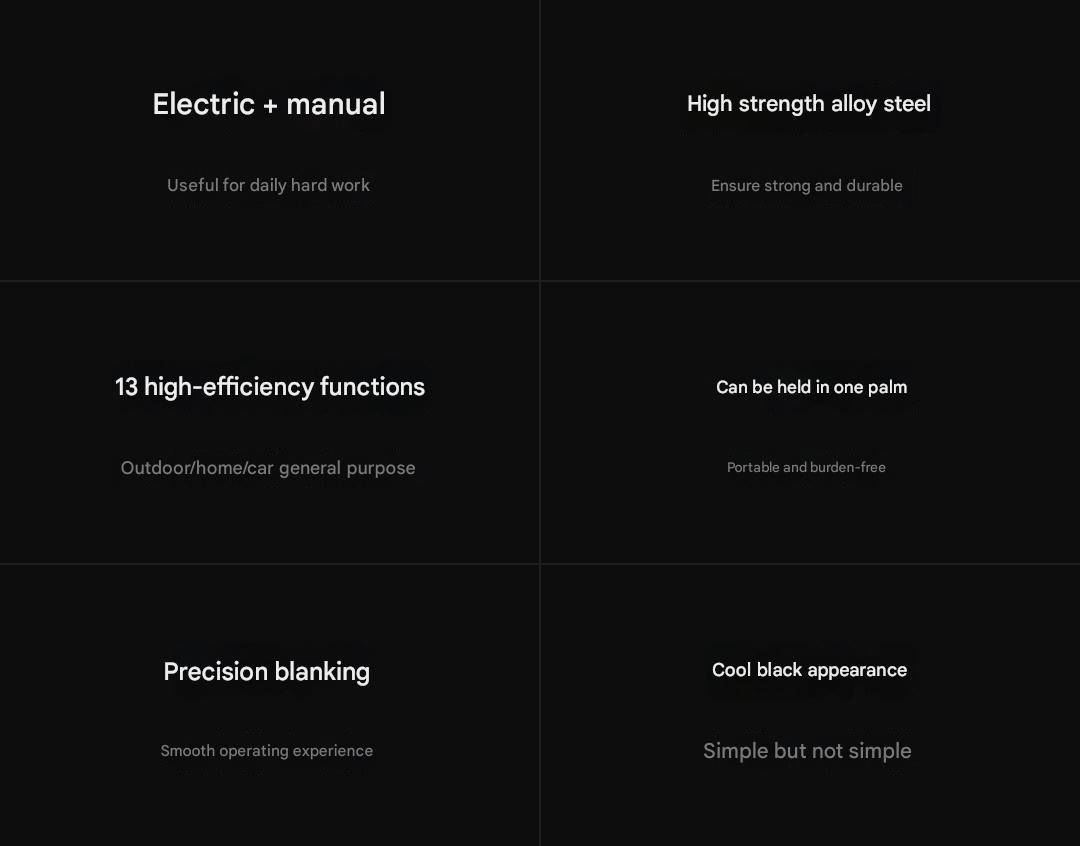 Electric + manual

Useful for daily hard work

High strength alloy steel

Ensure strong and durable

13 high-efficiency functions

Outdoor/home/car general purpose

Can be held in one palm

Portable and burden-free

Precision blanking

Smooth operating experience

Cool black appearance

Simple but not simple