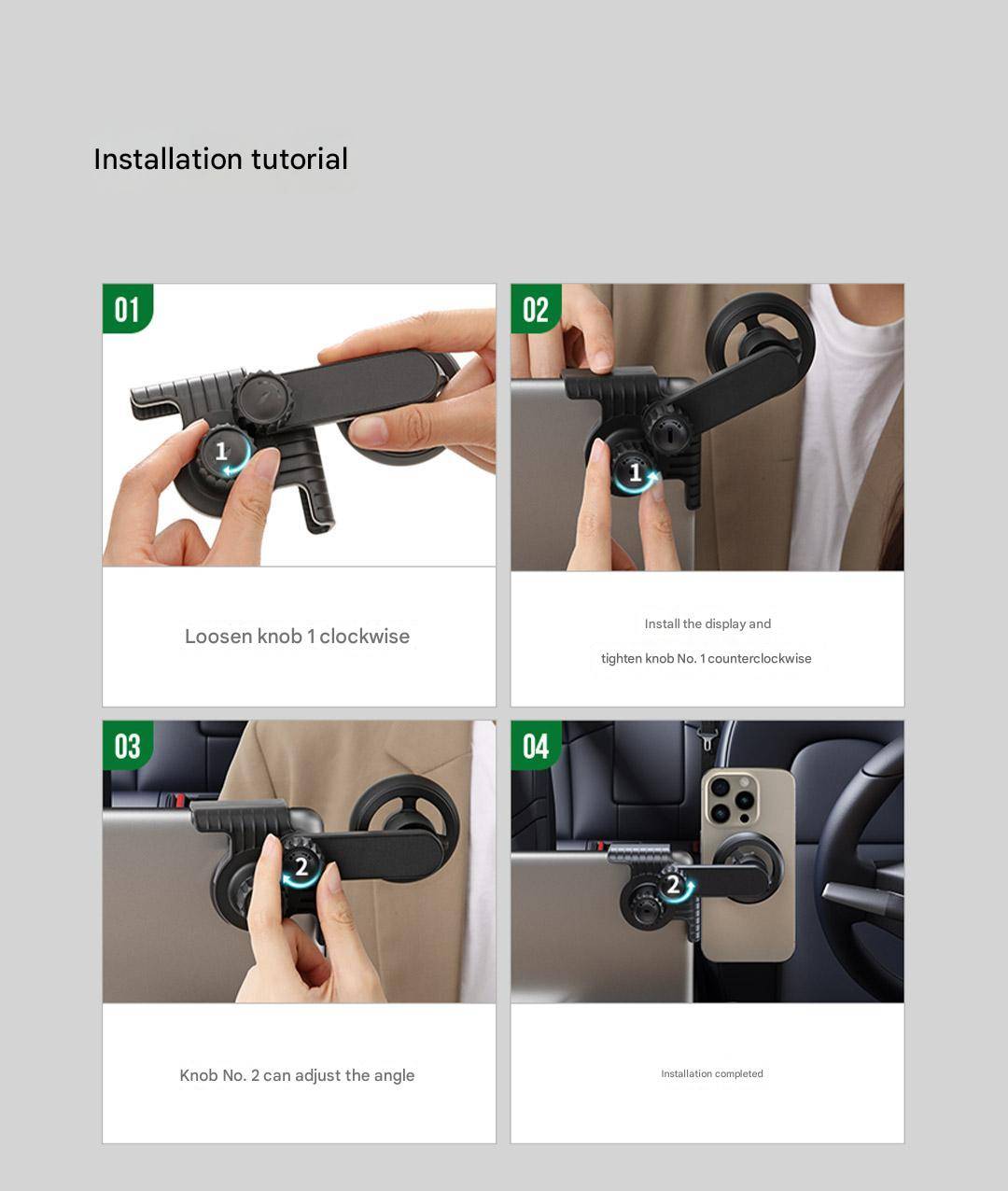 Installation tutorial

01

1

Loosen knob 1 clockwise

02

1

Install the display and

tighten knob No. 1 counterclockwise

03

2

Knob No. 2 can adjust the angle

04

2

Installation completed