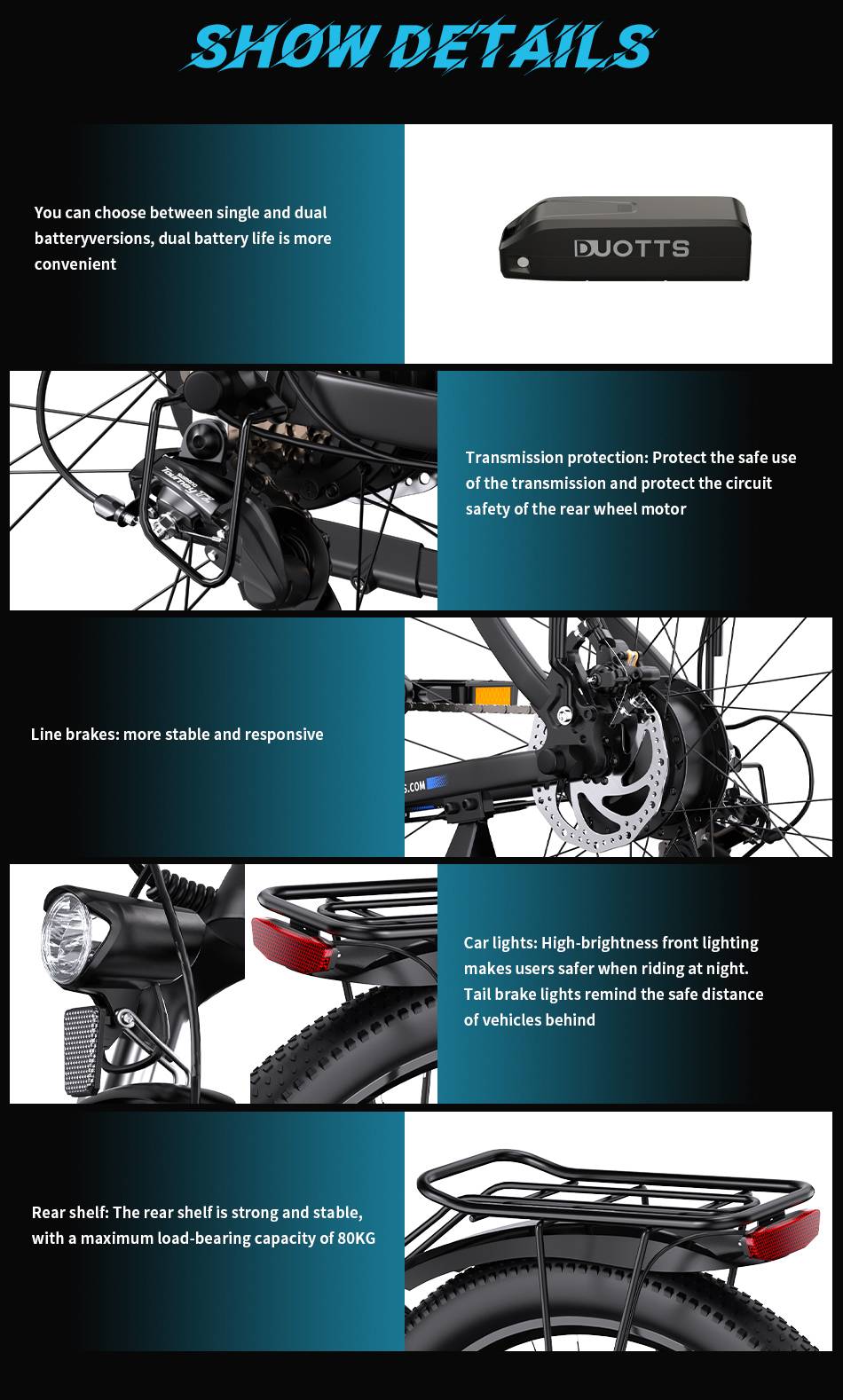 SHOW DETAILS

You can choose between single and dual batteryversions, dual battery life is more convenient

DUOTTS

SHIMANO
Tourney TZ

Transmission protection: Protect the safe use of the transmission and protect the circuit safety of the rear wheel motor

Line brakes: more stable and responsive

S.COM

Car lights: High-brightness front lighting makes users safer when riding at night. Tail brake lights remind the safe distance of vehicles behind

Rear shelf: The rear shelf is strong and stable, with a maximum load-bearing capacity of 80KG