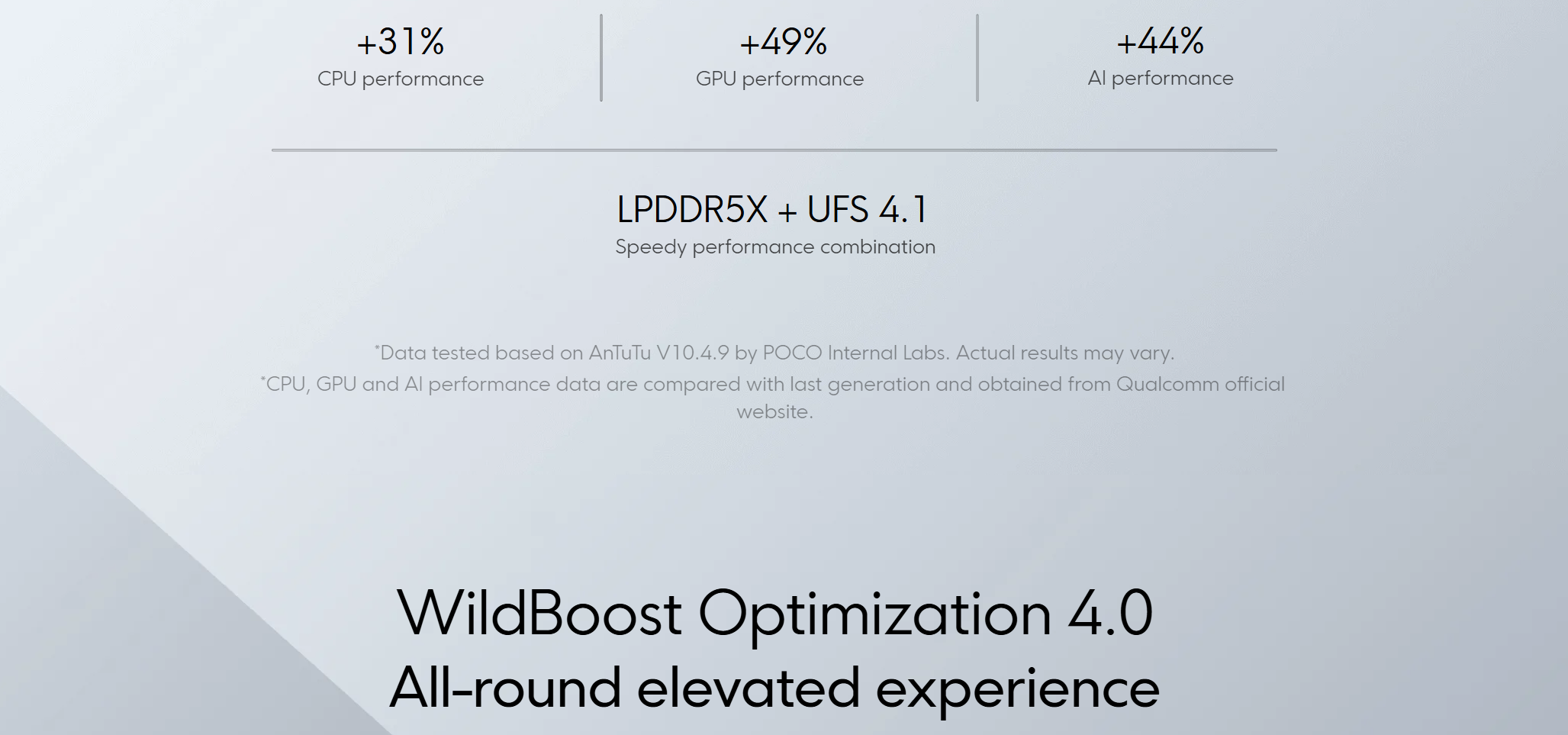 +31%
CPU performance

+49%
GPU performance

+44%
AI performance

LPDDR5X + UFS 4.1
Speedy performance combination

*Data tested based on AnTuTu V10.4.9 by POCO Internal Labs. Actual results may vary.

*CPU, GPU and AI performance data are compared with last generation and obtained from Qualcomm official website.

WildBoost Optimization 4.0
All-round elevated experience