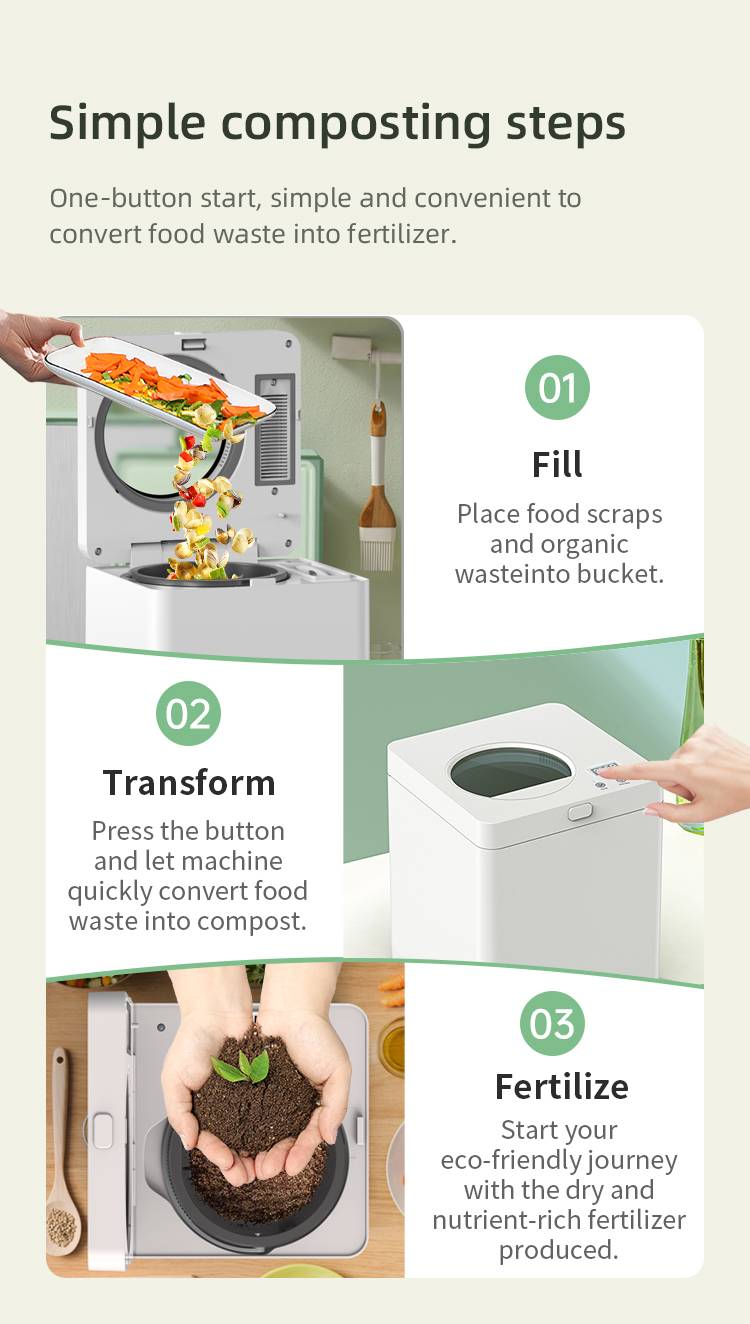 Simple composting steps

One-button start, simple and convenient to convert food waste into fertilizer.

01

Fill

Place food scraps and organic wasteinto bucket.

02

Transform

Press the button and let machine quickly convert food waste into compost.

03

Fertilize

Start your eco-friendly journey with the dry and nutrient-rich fertilizer produced.