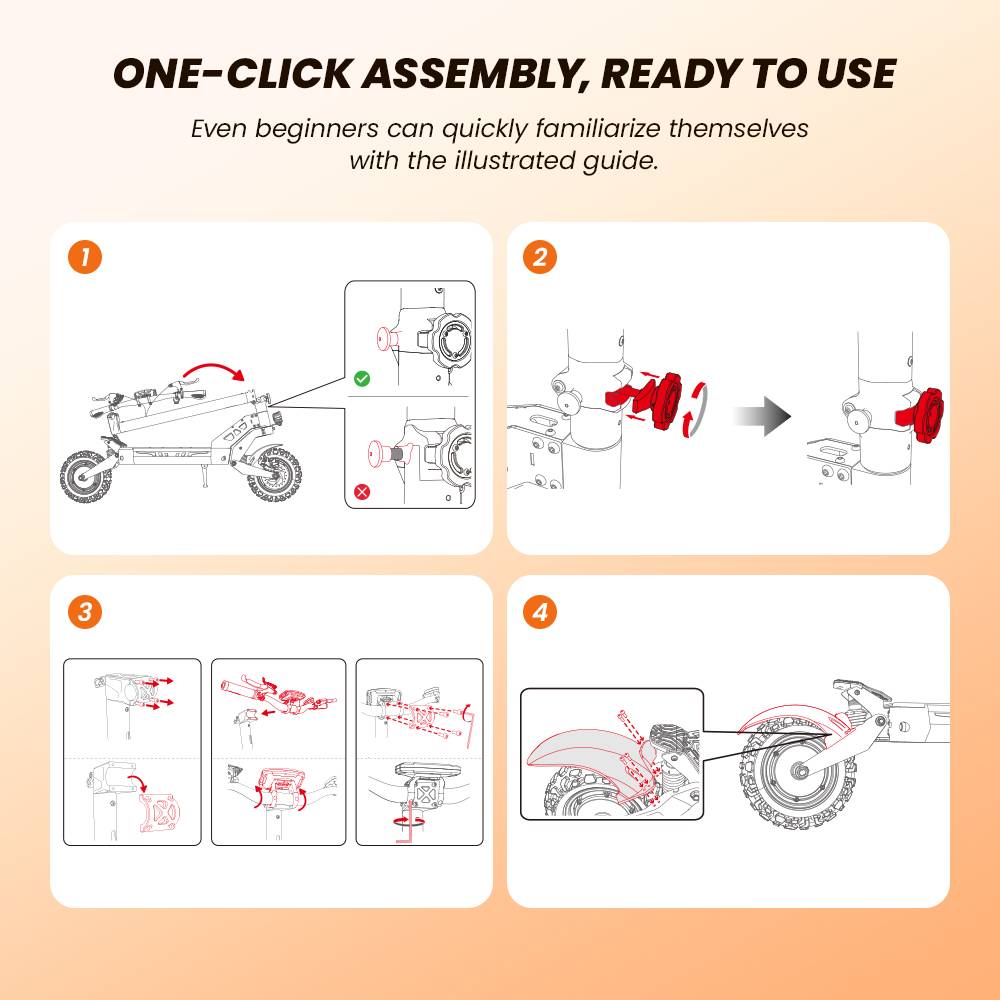 ONE-CLICK ASSEMBLY, READY TO USE

Even beginners can quickly familiarize themselves with the illustrated guide.

1

2

3

4