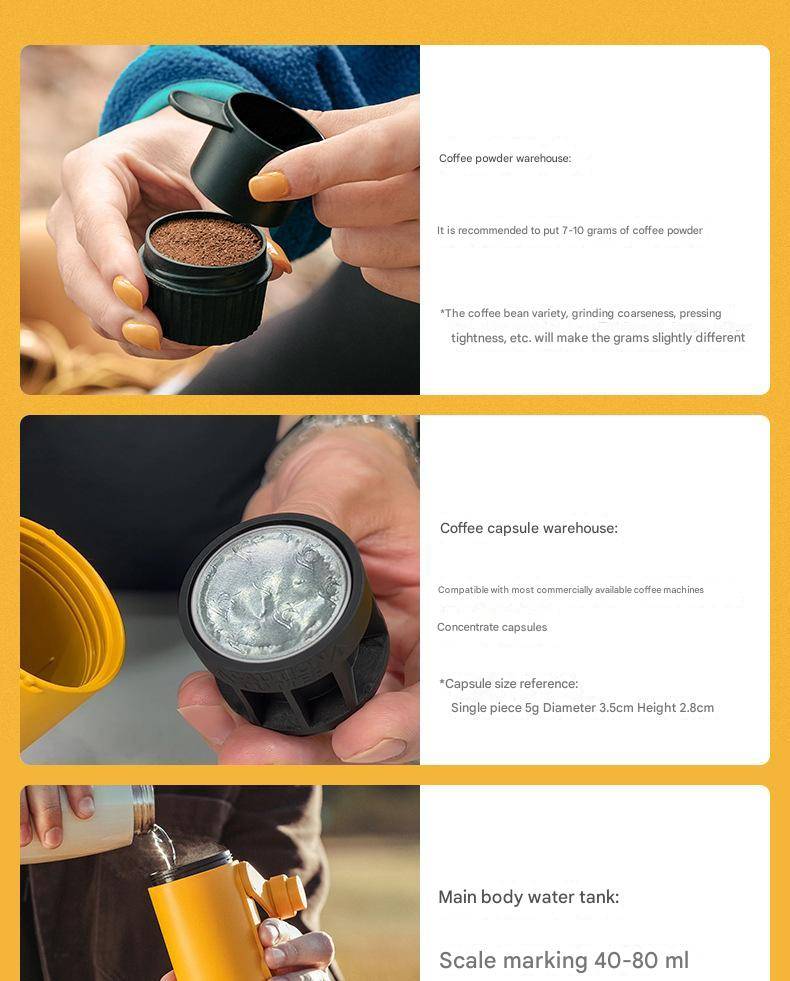 Coffee powder warehouse:

It is recommended to put 7-10 grams of coffee powder

*The coffee bean variety, grinding coarseness, pressing tightness, etc. will make the grams slightly different

Coffee capsule warehouse:

Compatible with most commercially available coffee machines

Concentrate capsules

*Capsule size reference:
Single piece 5g Diameter 3.5cm Height 2.8cm

Main body water tank:

Scale marking 40-80 ml