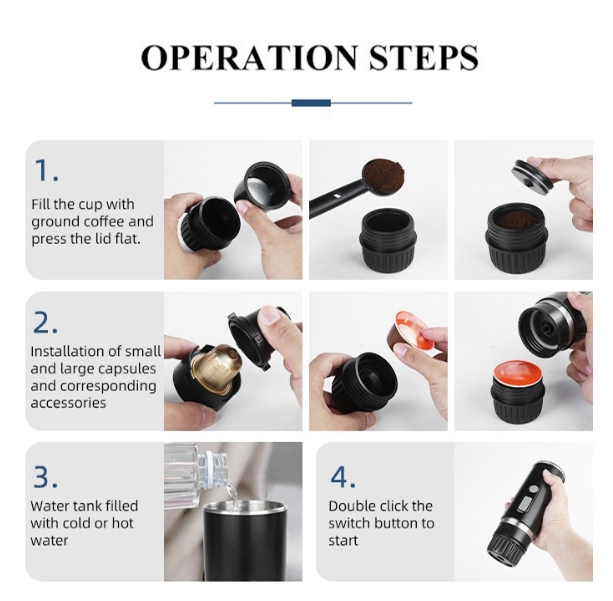 OPERATION STEPS

1.
Fill the cup with ground coffee and press the lid flat.

2.
Installation of small and large capsules and corresponding accessories

3.
Water tank filled with cold or hot water

4.
Double click the switch button to start