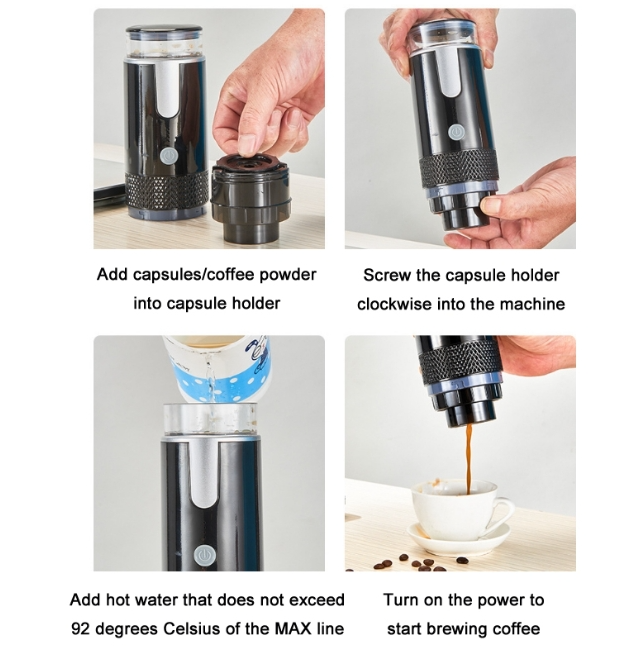 Add capsules/coffee powder into capsule holder

Screw the capsule holder clockwise into the machine

Add hot water that does not exceed 92 degrees Celsius of the MAX line

Turn on the power to start brewing coffee