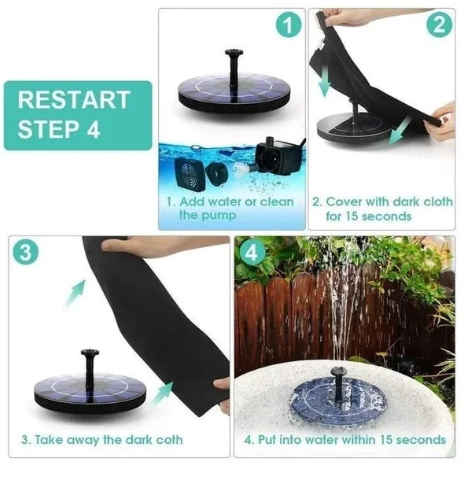 RESTART STEP 4

1

1. Add water or clean the pump

2

2. Cover with dark cloth for 15 seconds

3

3. Take away the dark coth

4

4. Put into water within 15 seconds