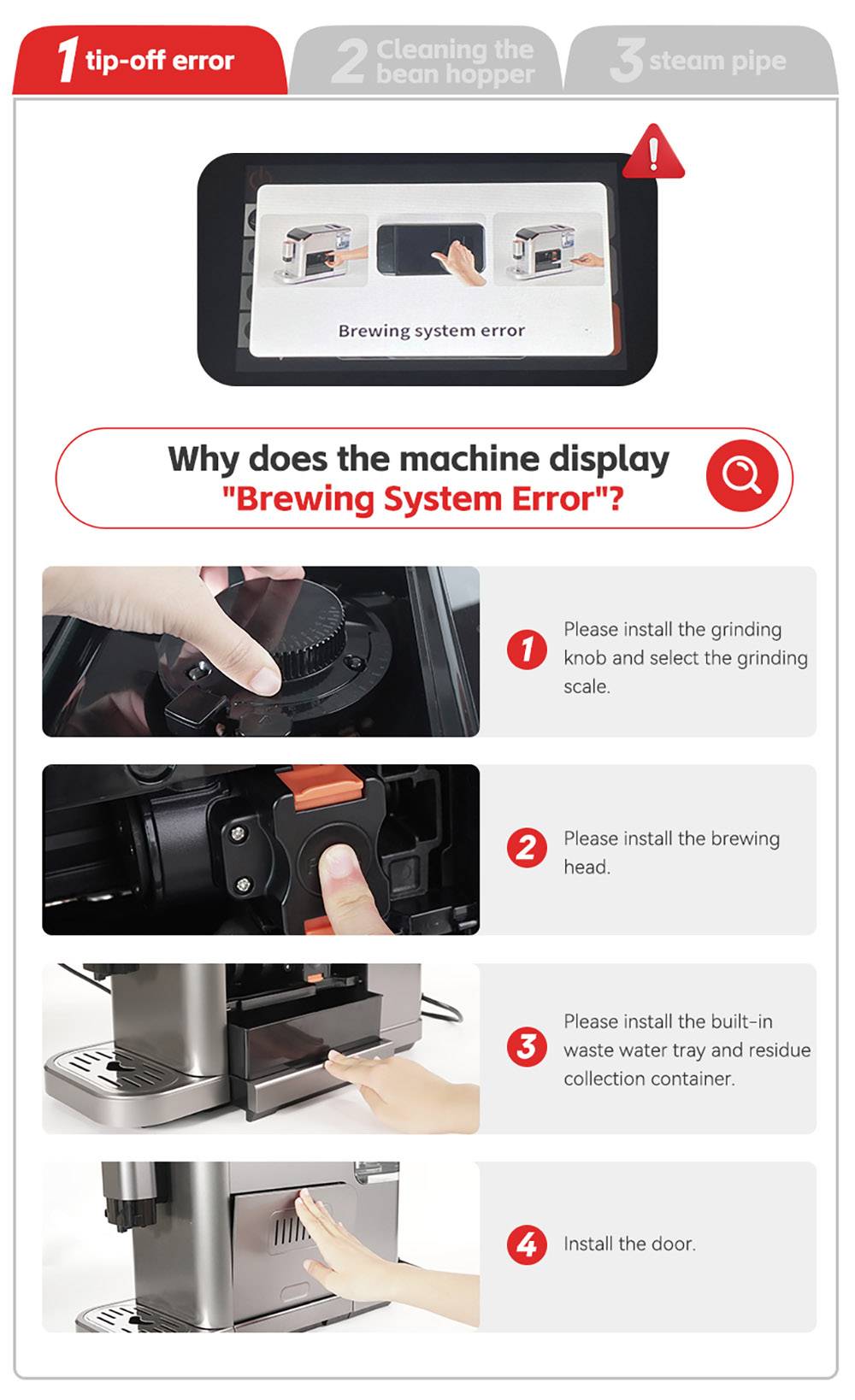 1 tip-off error

2 Cleaning the bean hopper

3 steam pipe

Brewing system error

Why does the machine display "Brewing System Error"?

1 Please install the grinding knob and select the grinding scale.

2 Please install the brewing head.

3 Please install the built-in waste water tray and residue collection container.

4 Install the door.